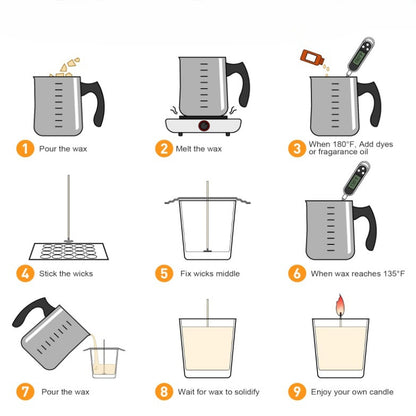 1 Pour the wax

2 Melt the wax

3 When 180°F, Add dyes or fragarance oil

4 Stick the wicks

5 Fix wicks middle

6 When wax reaches 135°F

7 Pour the wax

8 Wait for wax to solidify

9 Enjoy your own candle